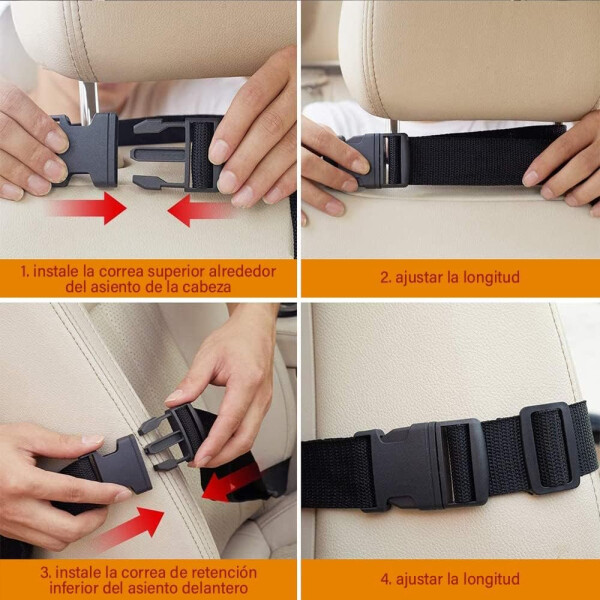 1. instale la correa superior alrededor del asiento de la cabeza

2. ajustar la longitud

3. instale la correa de retención inferior del asiento delantero

4. ajustar la longitud